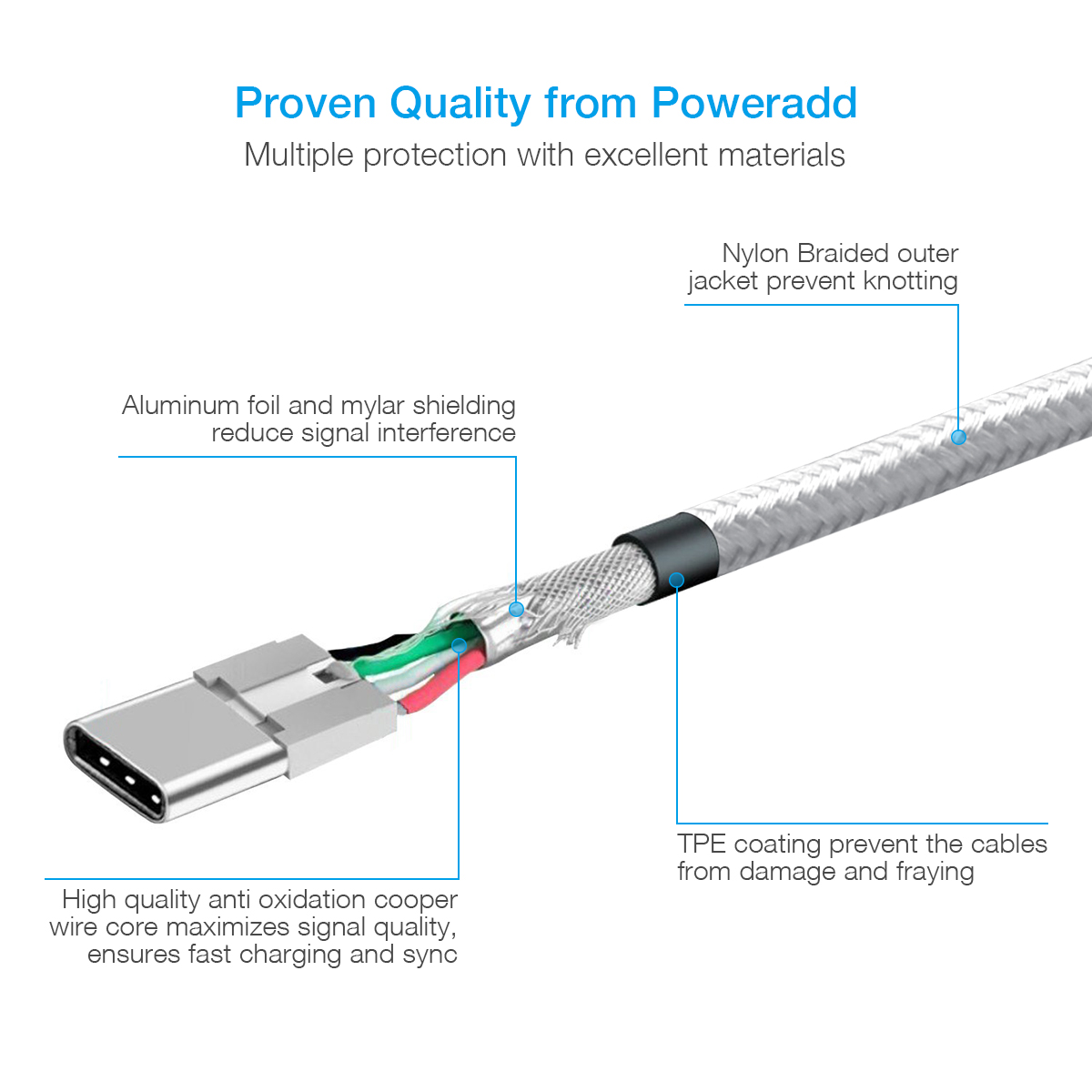 Proven Quality from Poweradd
Multiple protection with excellent materials

Nylon Braided outer jacket prevent knotting

Aluminum foil and mylar shielding reduce signal interference

TPE coating prevent the cables from damage and fraying

High quality anti oxidation cooper wire core maximizes signal quality, ensures fast charging and sync