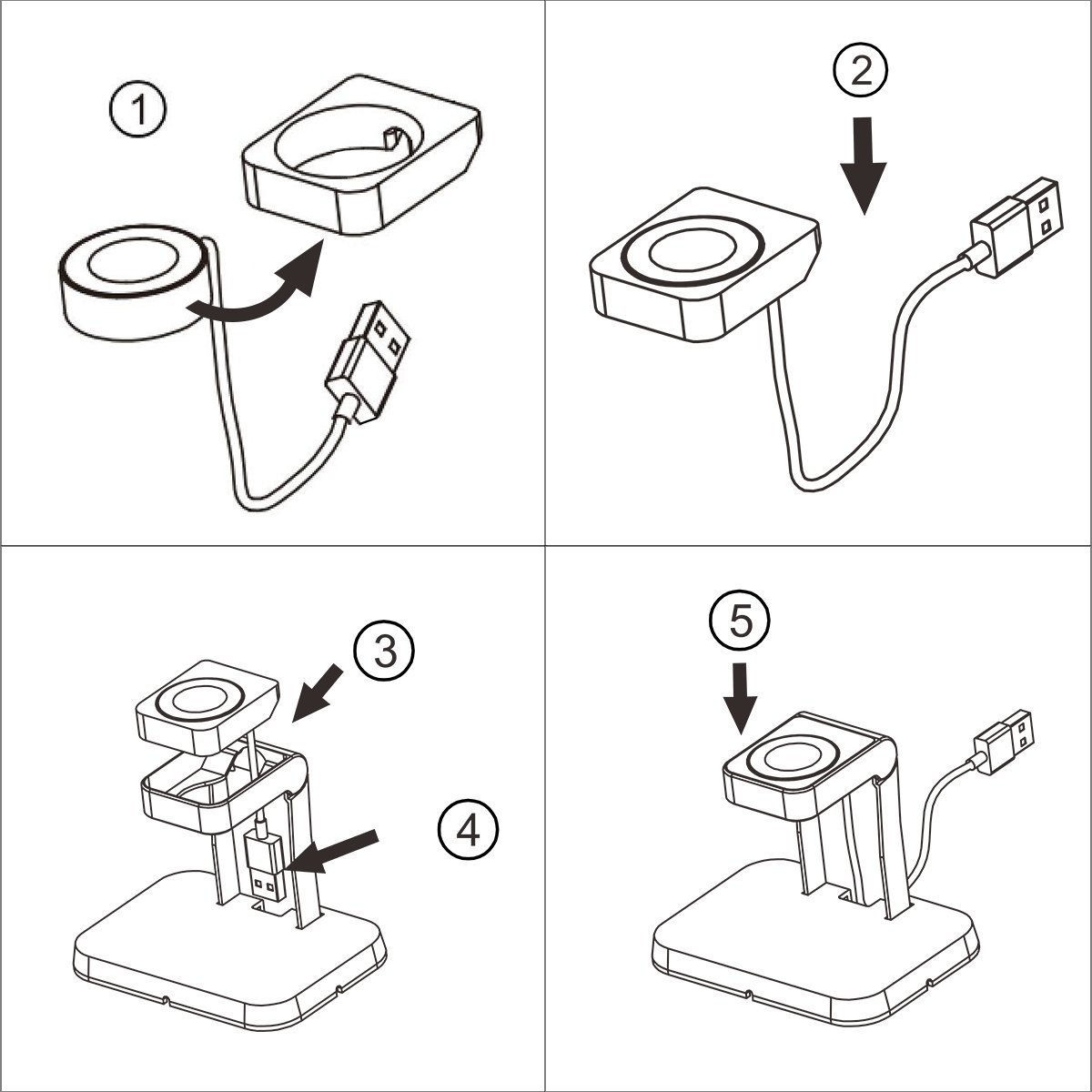 ①

②

③

④

⑤